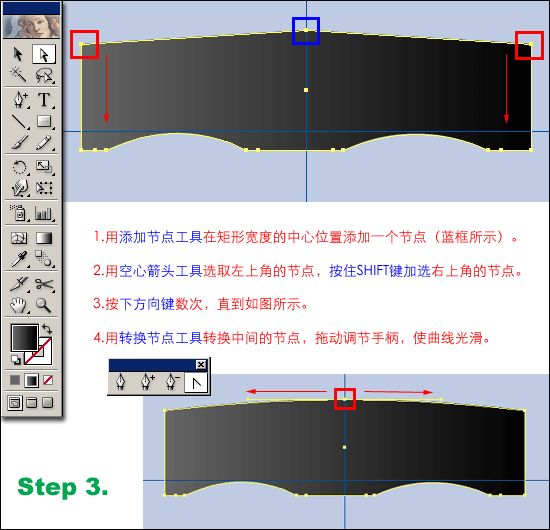 1.用添加节点工具在矩形宽度的中心位置添加一个节点（蓝框所示）。

2.用空心箭头工具选取左上角的节点，按住SHIFT键加选右上角的节点。

3.按下方向键数次，直到如图所示。

4.用转换节点工具转换中间的节点，拖动调节手柄，使曲线光滑。

Step 3.