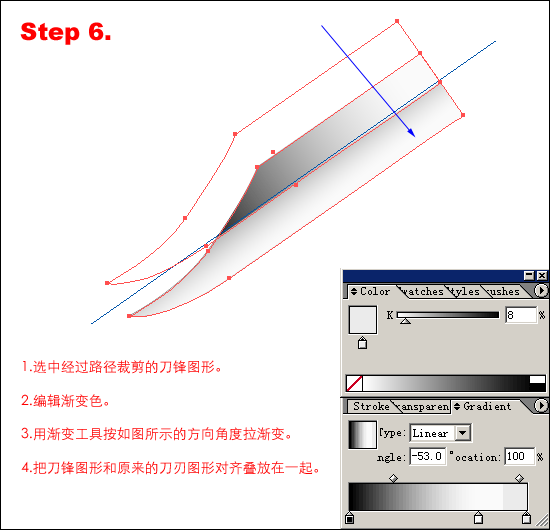 Step 6.

1.选中经过路径裁剪的刀锋图形。

2.编辑渐变色。

3.用渐变工具按如图所示的方向角度拉渐变。

4.把刀锋图形和原来的刀刃图形对齐叠放在一起。

Color watches tyles ushes
K 8 %

Stroke ansparen Gradient
Type: Linear
ngle: -53.0 ° ocation: 100 %