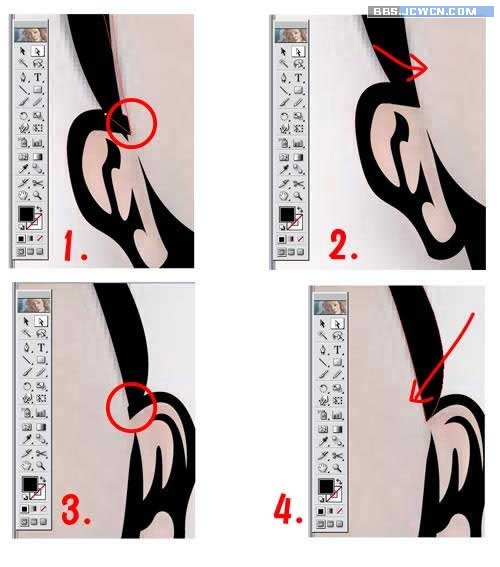 BBS.JCWCN.COM

1.

2.

3.

4.