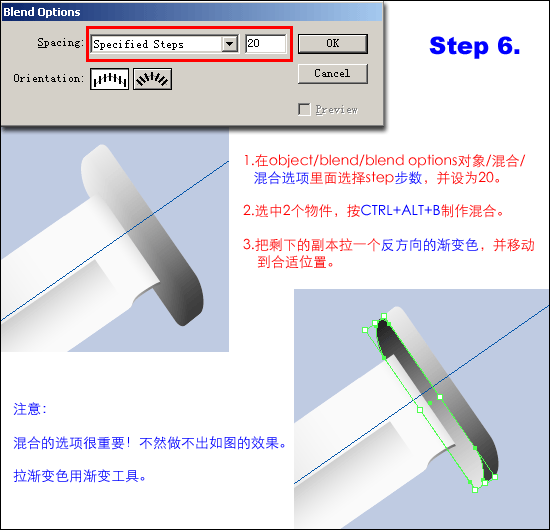 Blend Options

Spacing: Specified Steps 20

OK

Cancel

Orientation:

Preview

Step 6.

1.在object/blend/blend options对象/混合/混合选项里面选择step步数，并设为20。

2.选中2个物件，按CTRL+ALT+B制作混合。

3.把剩下的副本拉一个反方向的渐变色，并移动到合适位置。

注意：

混合的选项很重要！不然做不出如图的效果。

拉渐变色用渐变工具。