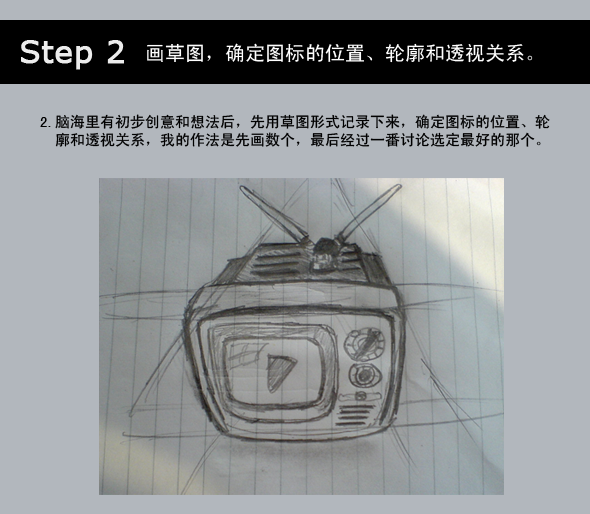 Step 2 画草图，确定图标的位置、轮廓和透视关系。

2. 脑海里有初步创意和想法后，先用草图形式记录下来，确定图标的位置、轮廓和透视关系，我的作法是先画数个，最后经过一番讨论选定最好的那个。