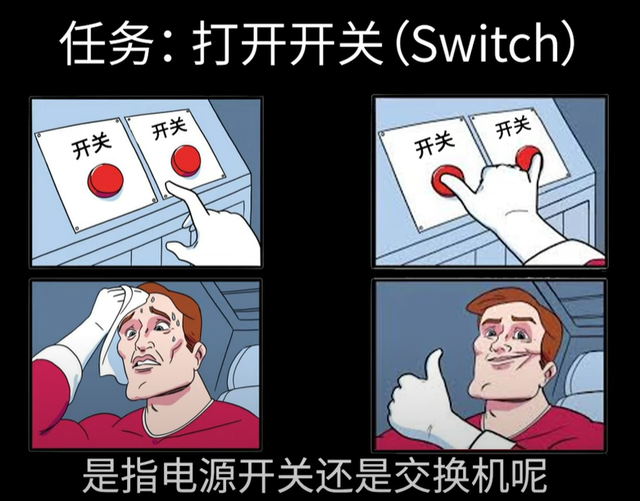 任务：打开开关（Switch）

开关

开关

开关

开关

是指电源开关还是交换机呢