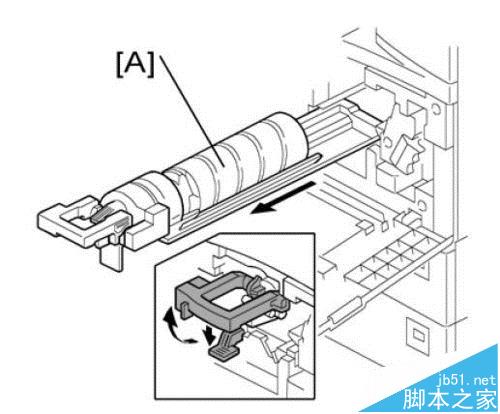 [A]

jb51.net
脚本之家