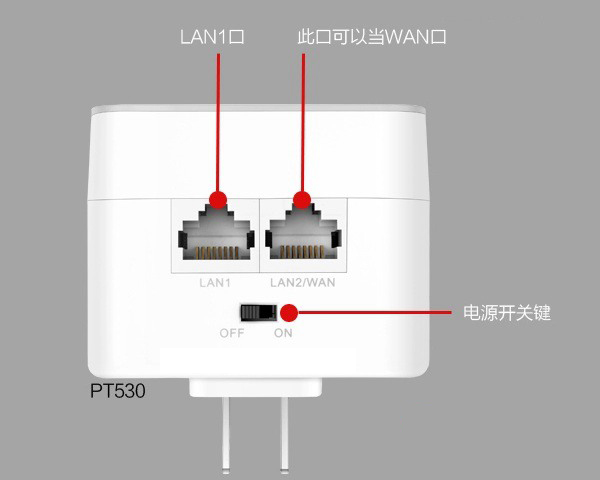 LAN1口

此口可以当WAN口

LAN1

LAN2/WAN

电源开关键

OFF

ON

PT530