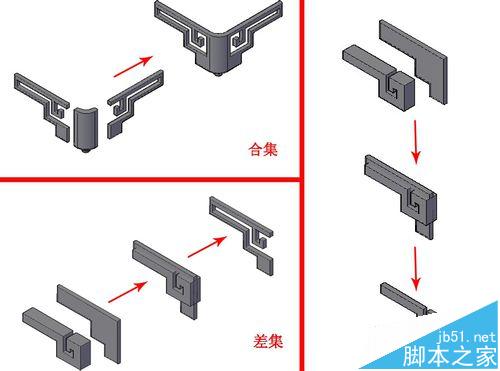 合集

差集

jb51.net
脚本之家