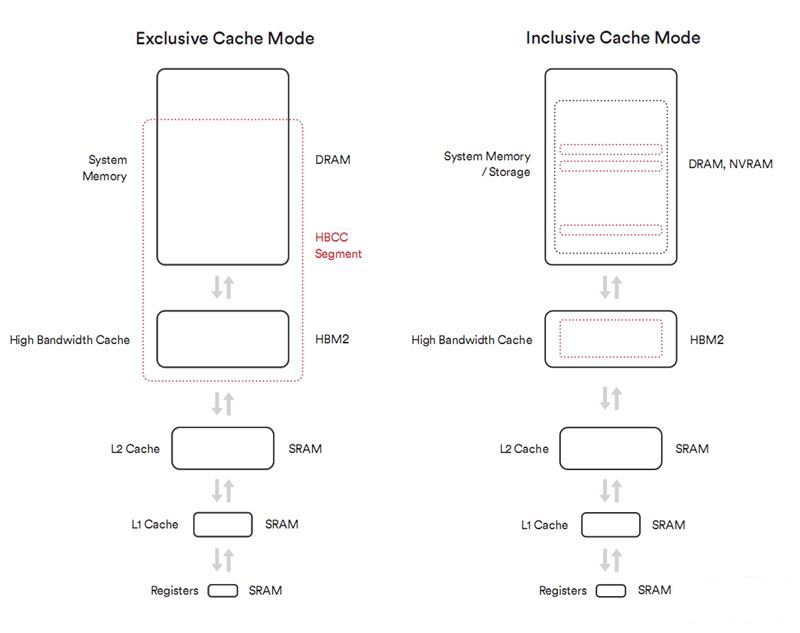 Exclusive Cache Mode

System Memory

DRAM

HBCC Segment

High Bandwidth Cache

HBM2

L2 Cache

SRAM

L1 Cache

SRAM

Registers

SRAM

Inclusive Cache Mode

System Memory / Storage

DRAM, NVRAM

High Bandwidth Cache

HBM2

L2 Cache

SRAM

L1 Cache

SRAM

Registers

SRAM