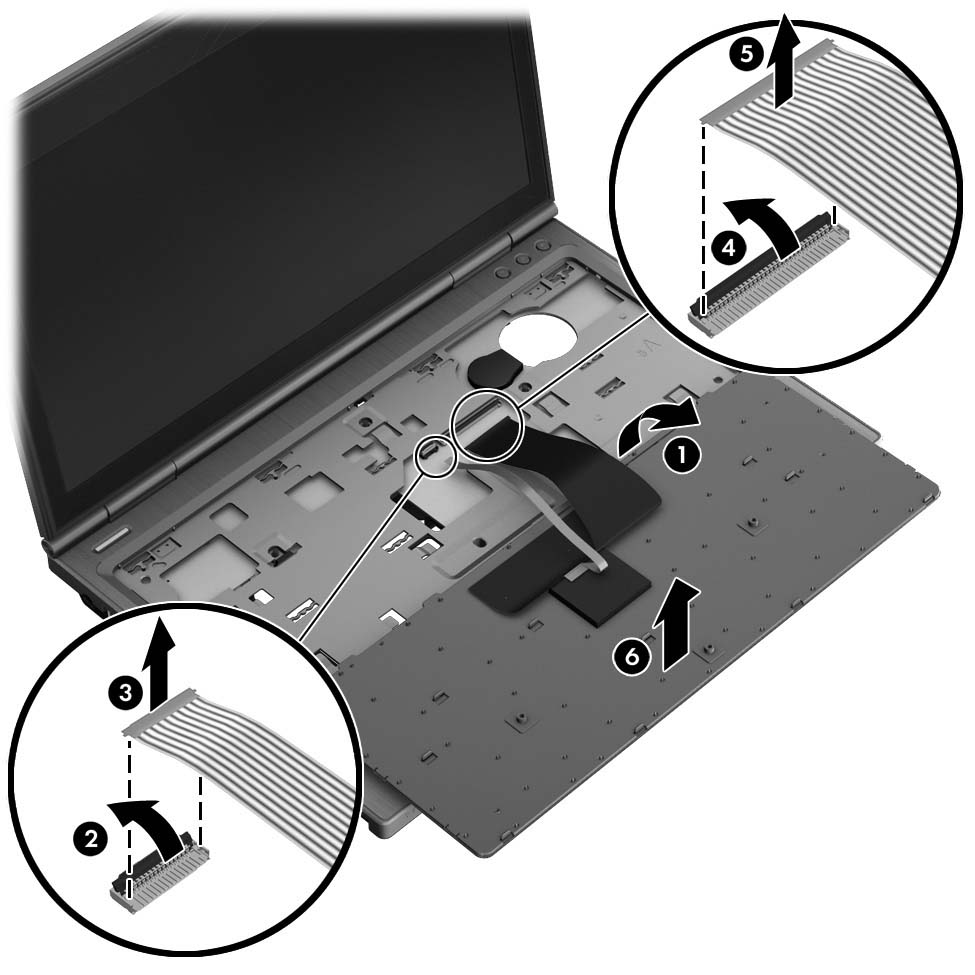 5
4
1
6
3
2