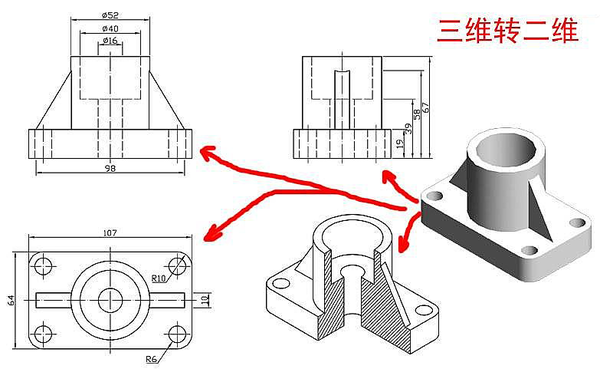 三维转二维

ø52
ø40
ø16
98

19
39
58
67

107
64
R10
10
R6