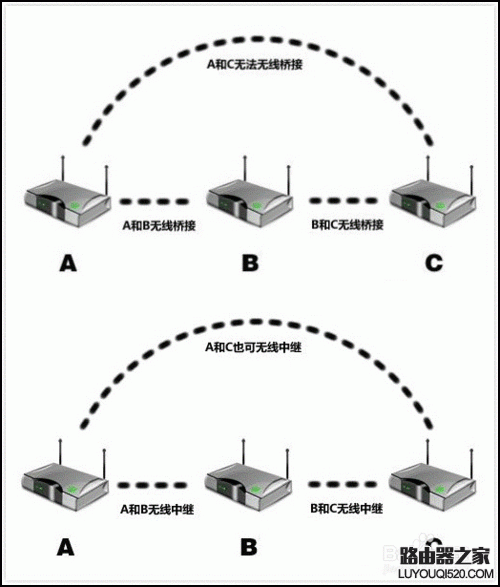 A和C无法无线桥接

A和B无线桥接

B和C无线桥接

A

B

C

A和C也可无线中继

A和B无线中继

B和C无线中继

A

B

路由器之家
LUYOUQI520.COM