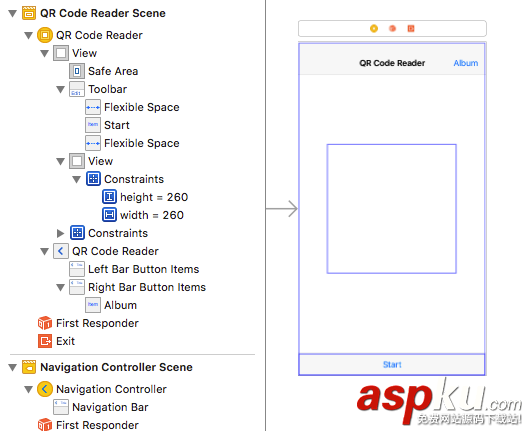 QR Code Reader Scene
QR Code Reader
View
Safe Area
Toolbar
Flexible Space
Start
Flexible Space
View
Constraints
height = 260
width = 260
Constraints
QR Code Reader
Left Bar Button Items
Right Bar Button Items
Album
First Responder
Exit
Navigation Controller Scene
Navigation Controller
Navigation Bar
First Responder

QR Code Reader
Album

Start

aspku.com
免费网站源码下载站!